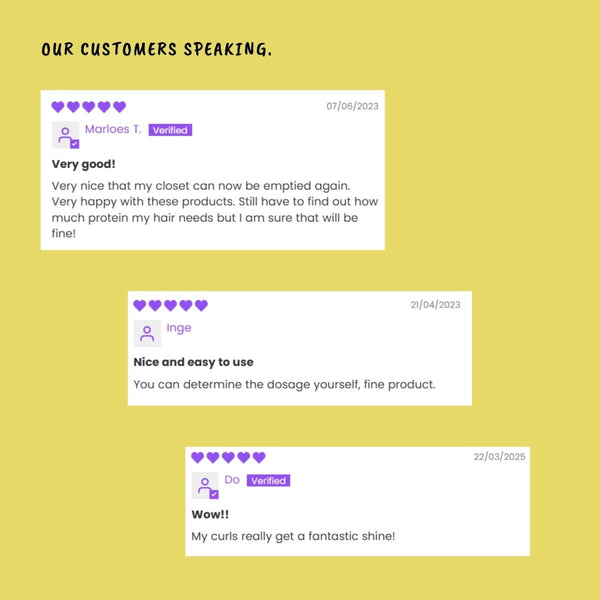 OUR CUSTOMERS SPEAKING.

07/06/2023

Marloes T. Verified

Very good!

Very nice that my closet can now be emptied again. Very happy with these products. Still have to find out how much protein my hair needs but I am sure that will be fine!

21/04/2023

Inge

Nice and easy to use

You can determine the dosage yourself, fine product.

22/03/2025

Do Verified

Wow!!

My curls really get a fantastic shine!